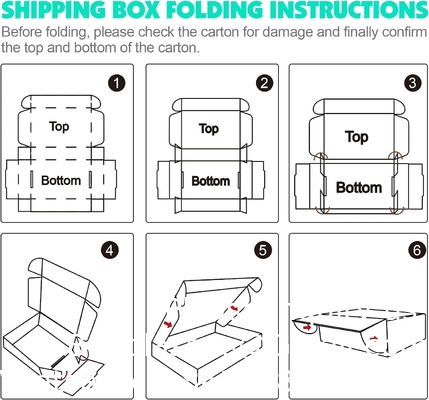 SHIPPING BOX FOLDING INSTRUCTIONS

Before folding, please check the carton for damage and finally confirm the top and bottom of the carton.

1
Top
Bottom

2
Top
Bottom

3
Top
Bottom

4

5

6